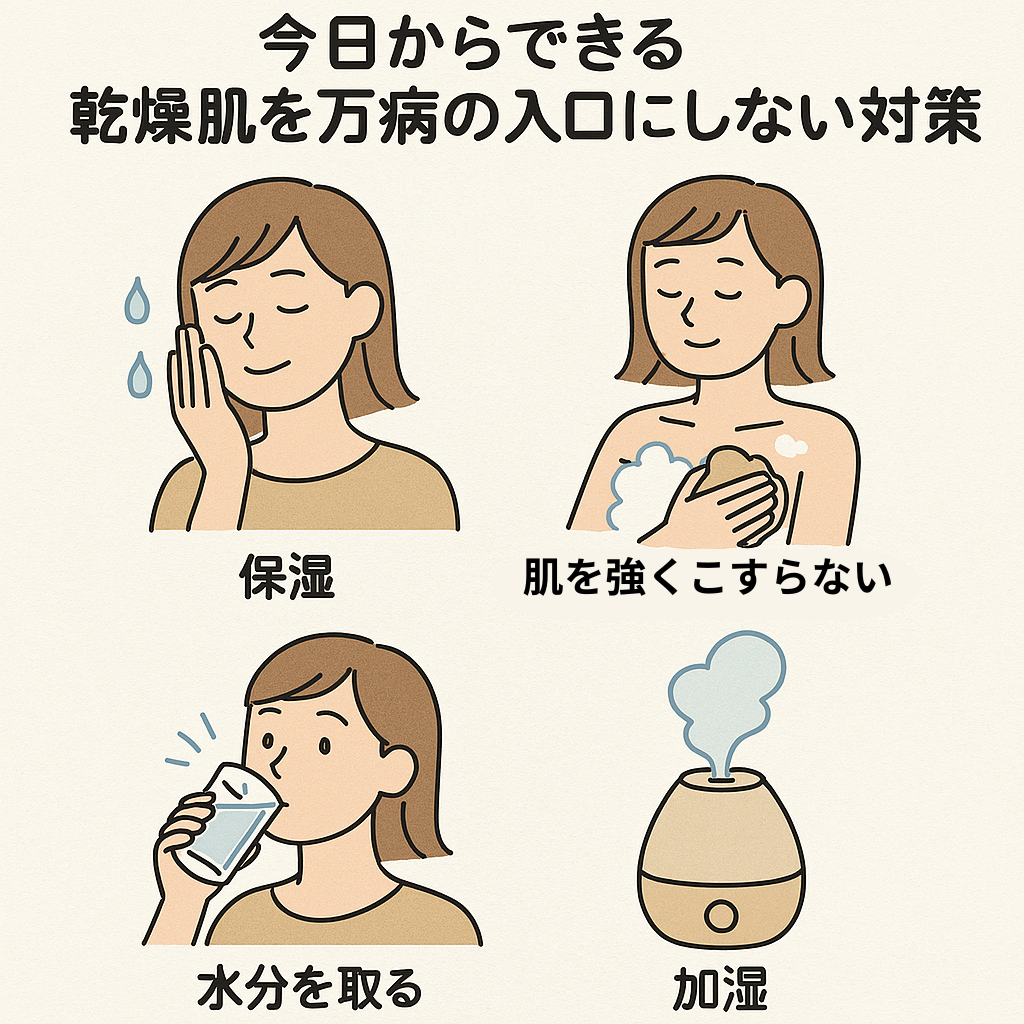 今日からできる
乾燥肌を万病の入口にしない対策

保湿

肌を強くこすらない

水分を取る

加湿